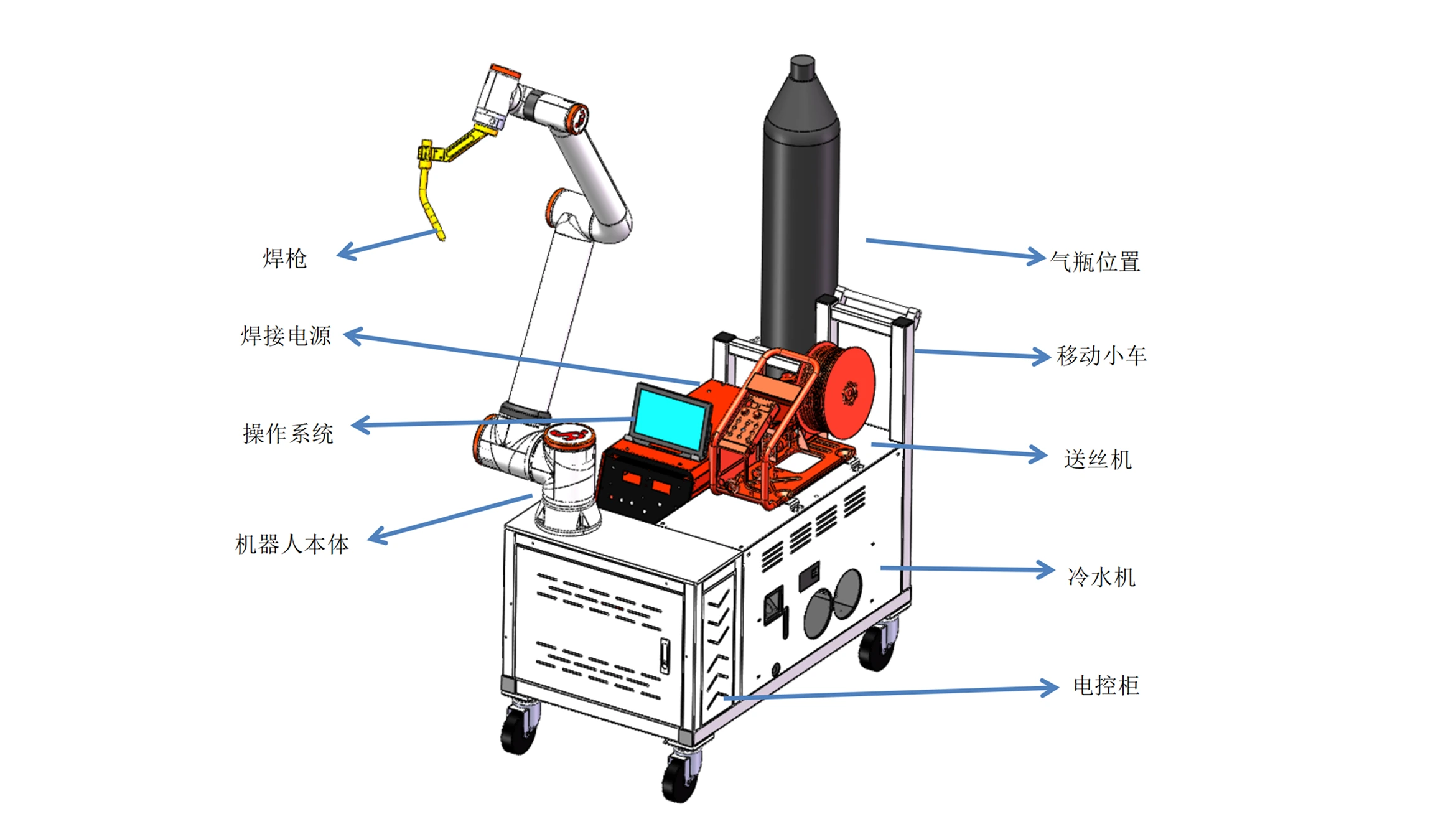 焊枪

焊接电源

操作系统

机器人本体

气瓶位置

移动小车

送丝机

冷水机

电控柜